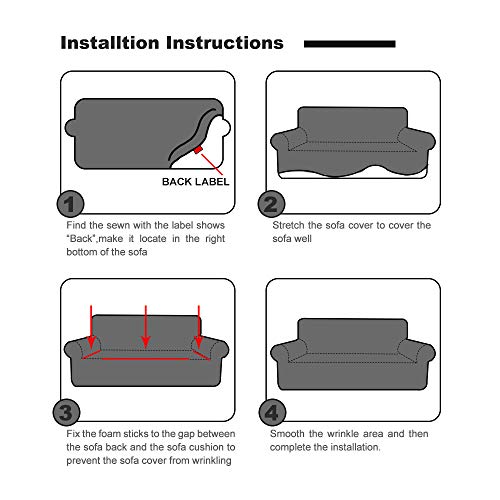 Installtion Instructions

BACK LABEL

1

Find the sewn with the label shows "Back",make it locate in the right bottom of the sofa

2

Stretch the sofa cover to cover the sofa well

3

Fix the foam sticks to the gap between the sofa back and the sofa cushion to prevent the sofa cover from wrinkling

4

Smooth the wrinkle area and then complete the installation.