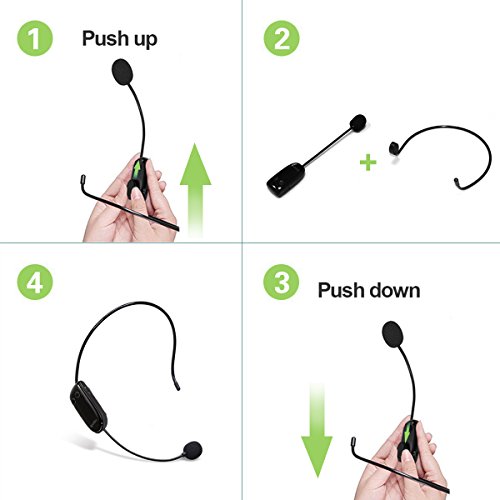 1 Push up

2

+

4

3 Push down