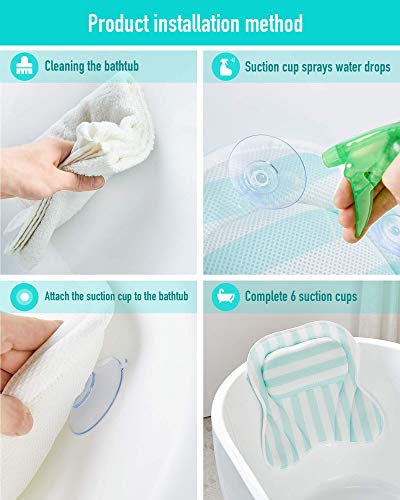 Product installation method

Cleaning the bathtub

Suction cup sprays water drops

Attach the suction cup to the bathtub

Complete 6 suction cups