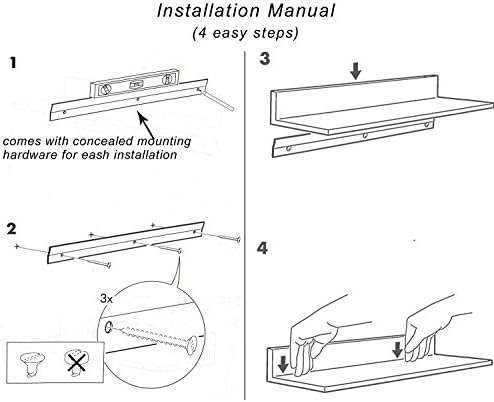 Installation Manual
(4 easy steps)

1

comes with concealed mounting hardware for eash installation

2

3x

3

4