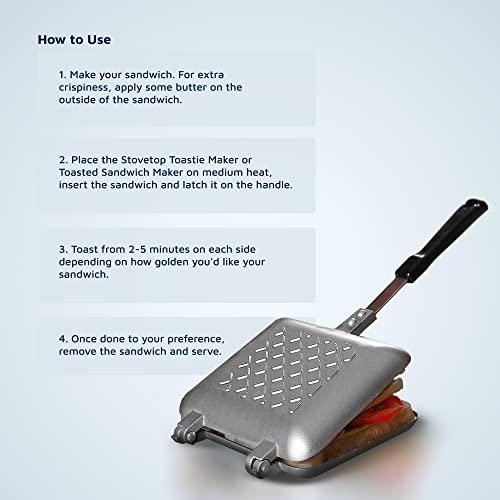 How to Use

1. Make your sandwich. For extra crispiness, apply some butter on the outside of the sandwich.

2. Place the Stovetop Toastie Maker or Toasted Sandwich Maker on medium heat, insert the sandwich and latch it on the handle.

3. Toast from 2-5 minutes on each side depending on how golden you'd like your sandwich.

4. Once done to your preference, remove the sandwich and serve.