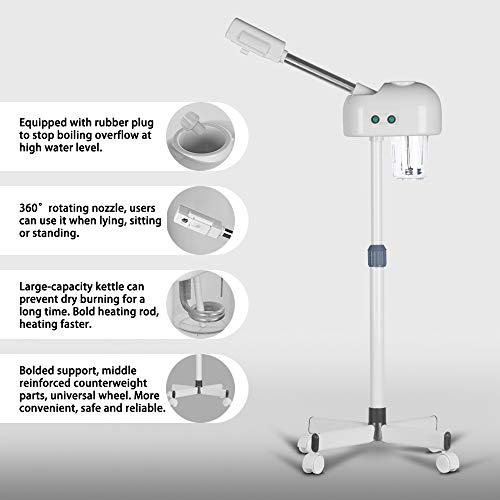 Equipped with rubber plug to stop boiling overflow at high water level.

360° rotating nozzle, users can use it when lying, sitting or standing.

Large-capacity kettle can prevent dry burning for a long time. Bold heating rod, heating faster.

Bolded support, middle reinforced counterweight parts, universal wheel. More convenient, safe and reliable.