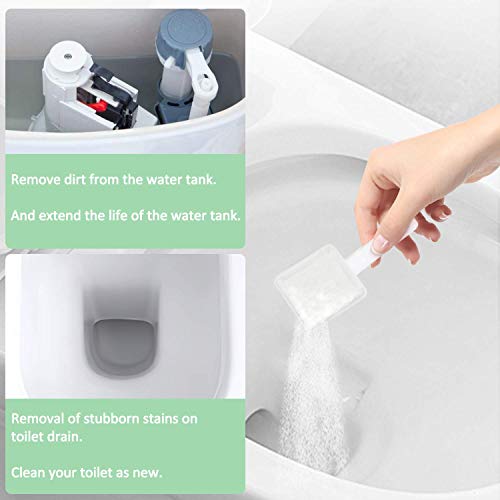 Remove dirt from the water tank.

And extend the life of the water tank.

Removal of stubborn stains on toilet drain.

Clean your toilet as new.