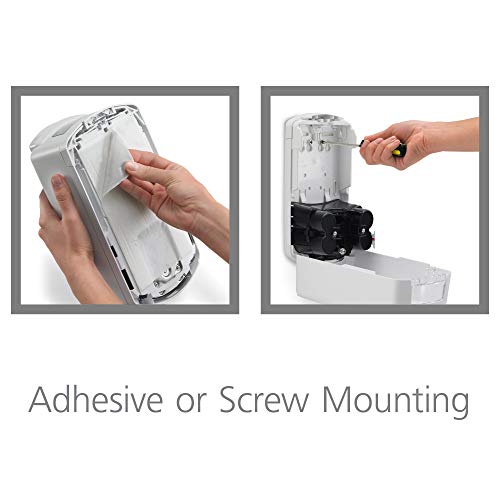 Adhesive or Screw Mounting