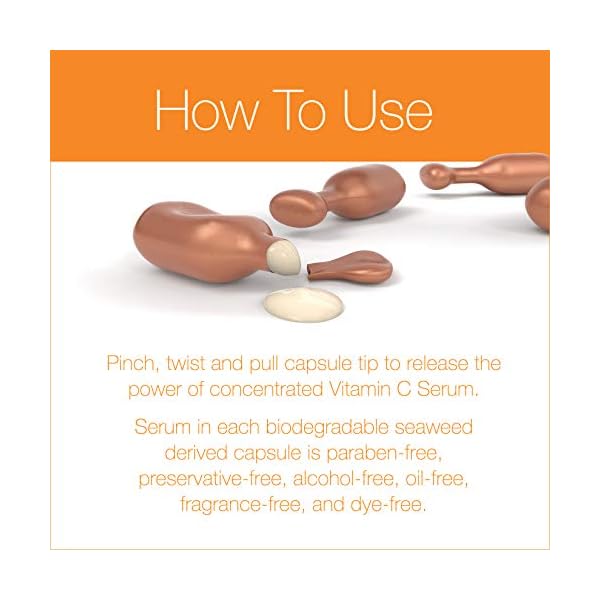 How To Use

Pinch, twist and pull capsule tip to release the power of concentrated Vitamin C Serum.

Serum in each biodegradable seaweed derived capsule is paraben-free, preservative-free, alcohol-free, oil-free, fragrance-free, and dye-free.