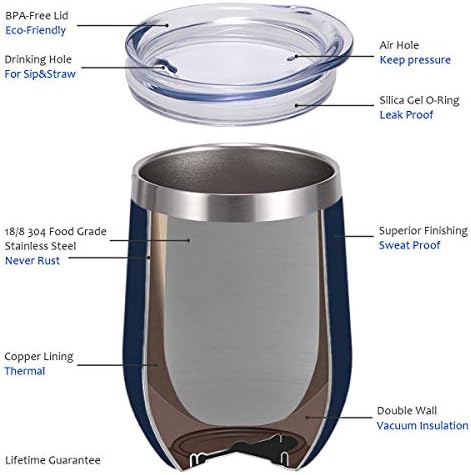 BPA-Free Lid
Eco-Friendly

Drinking Hole
For Sip&Straw

Air Hole
Keep pressure

Silica Gel O-Ring
Leak Proof

18/8 304 Food Grade
Stainless Steel
Never Rust

Superior Finishing
Sweat Proof

Copper Lining
Thermal

Double Wall
Vacuum Insulation

Lifetime Guarantee