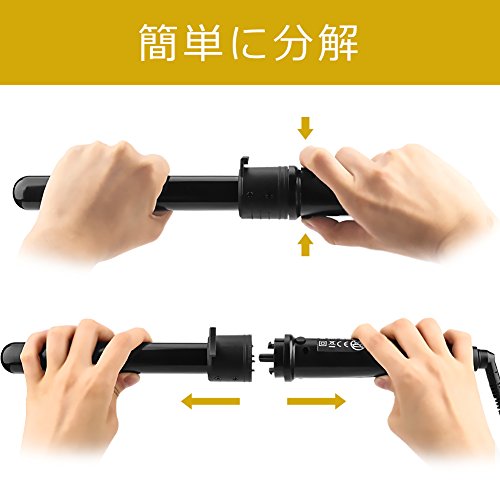 簡単に分解