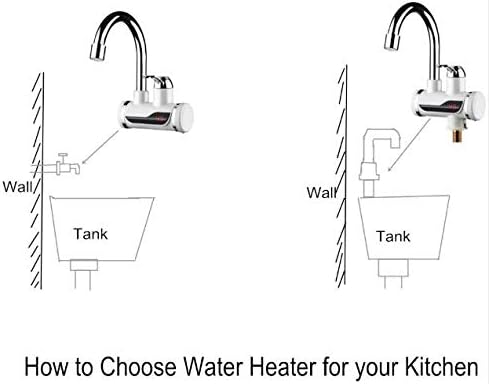 Wall

Tank

Wall

Tank

How to Choose Water Heater for your Kitchen