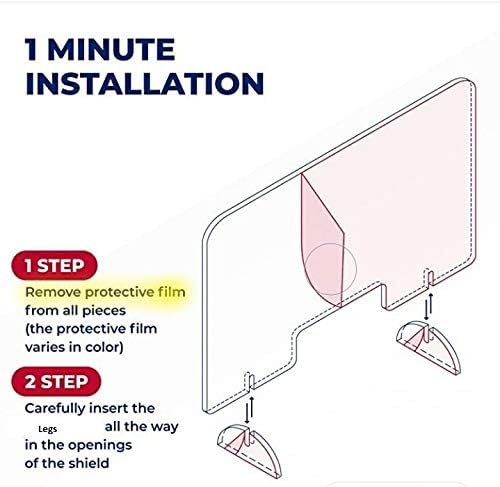 1 MINUTE INSTALLATION

1 STEP

Remove protective film from all pieces (the protective film varies in color)

2 STEP

Carefully insert the Legs all the way in the openings of the shield