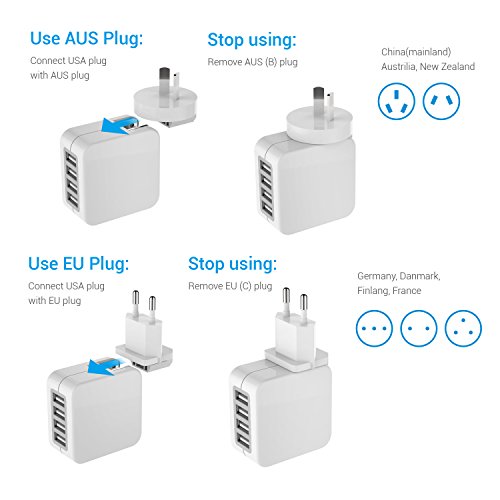 Use AUS Plug:
Connect USA plug with AUS plug

Stop using:
Remove AUS (B) plug

China(mainland)
Austrilia, New Zealand

Use EU Plug:
Connect USA plug with EU plug

Stop using:
Remove EU (C) plug

Germany, Danmark, Finlang, France