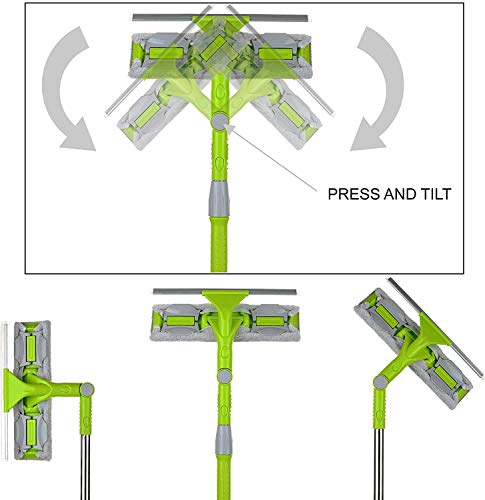 PRESS AND TILT