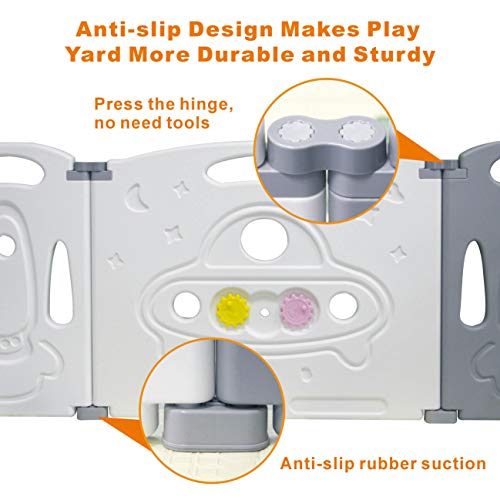 Anti-slip Design Makes Play Yard More Durable and Sturdy

Press the hinge, no need tools

Anti-slip rubber suction