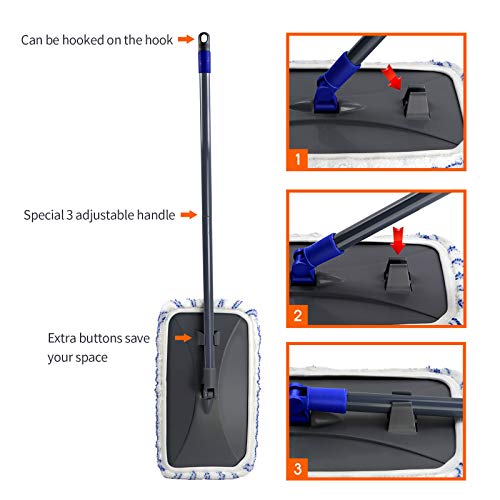 Can be hooked on the hook

Special 3 adjustable handle

Extra buttons save your space

1

2

3