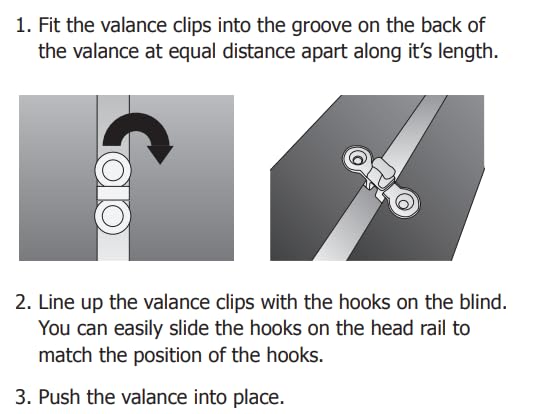 1. Fit the valance clips into the groove on the back of the valance at equal distance apart along it's length.

2. Line up the valance clips with the hooks on the blind. You can easily slide the hooks on the head rail to match the position of the hooks.

3. Push the valance into place.