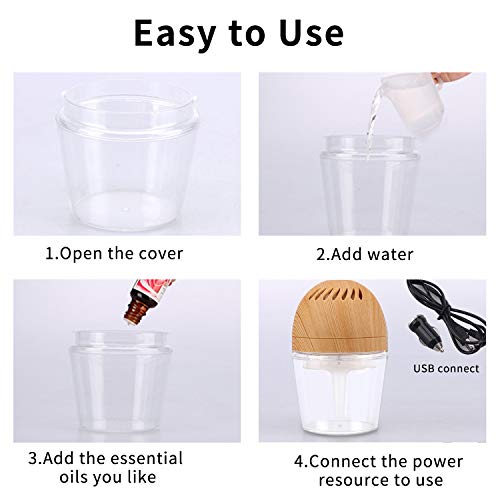 Easy to Use

1.Open the cover

2.Add water

3.Add the essential oils you like

USB connect

4.Connect the power resource to use