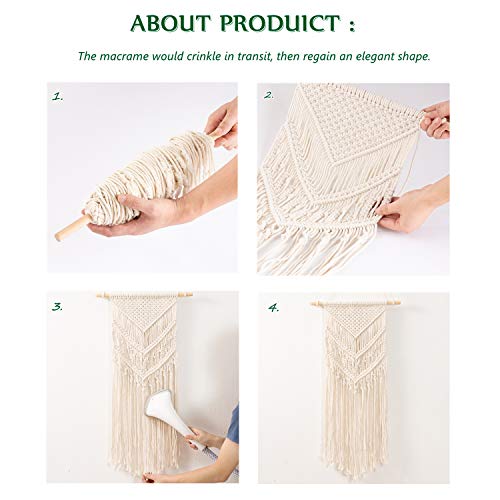 ABOUT PRODUICT :

The macrame would crinkle in transit, then regain an elegant shape.

1.

2.

3.

4.