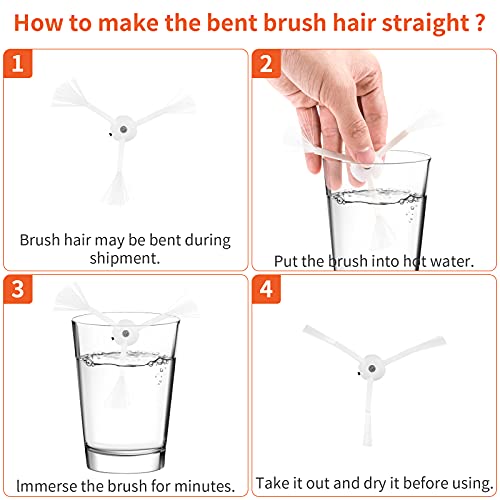 How to make the bent brush hair straight ?

1

Brush hair may be bent during shipment.

2

Put the brush into hot water.

3

Immerse the brush for minutes.

4

Take it out and dry it before using.