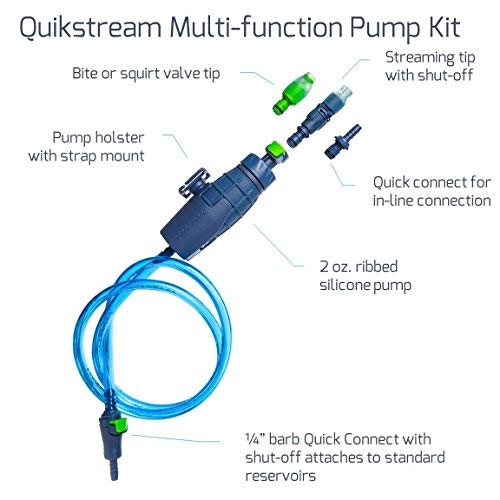 Quikstream Multi-function Pump Kit

Bite or squirt valve tip

Streaming tip with shut-off

Pump holster with strap mount

Quick connect for in-line connection

2 oz. ribbed silicone pump

¼" barb Quick Connect with shut-off attaches to standard reservoirs