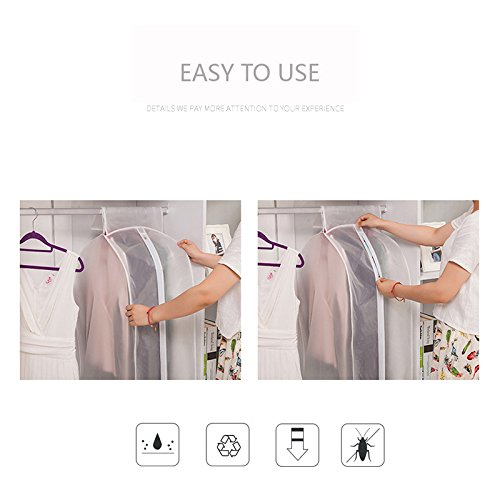 EASY TO USE

DETAILS WE PAY MORE ATTENTION TO YOUR EXPERIENCE