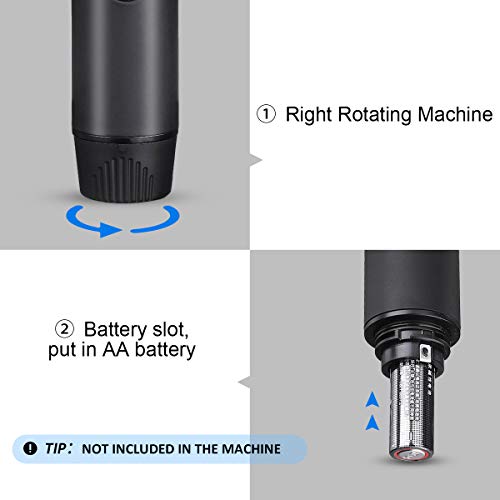 ① Right Rotating Machine

② Battery slot, put in AA battery

TIP: NOT INCLUDED IN THE MACHINE