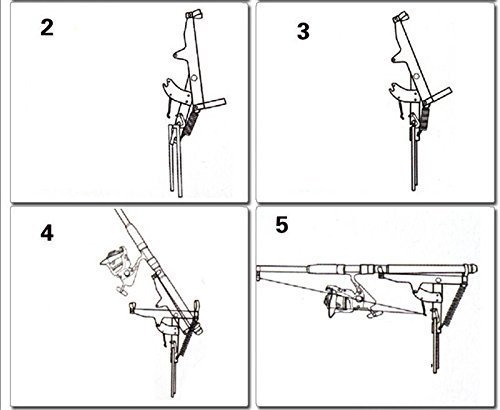 2

3

4

5