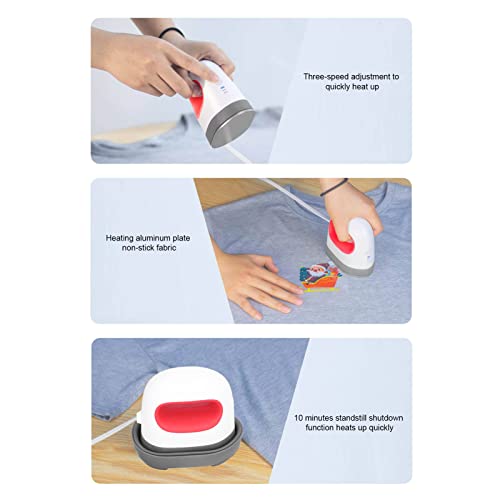 Three-speed adjustment to quickly heat up

Heating aluminum plate non-stick fabric

10 minutes standstill shutdown function heats up quickly