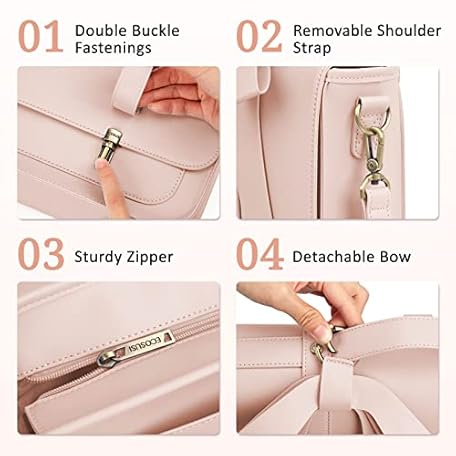 01 Double Buckle Fastenings

02 Removable Shoulder Strap

03 Sturdy Zipper

ECOSUSI

04 Detachable Bow