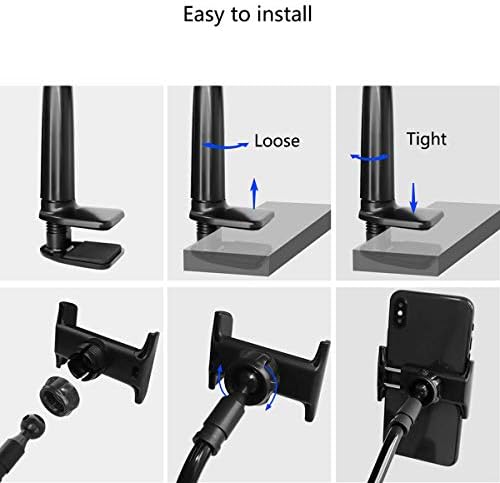 Easy to install

Loose

Tight