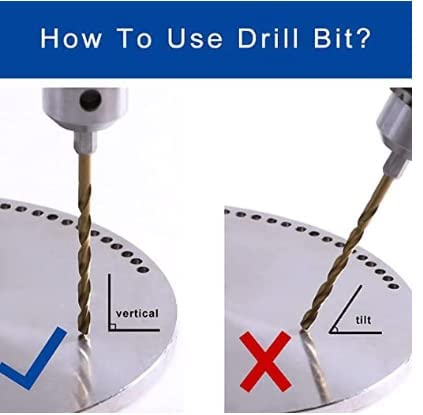 How To Use Drill Bit?

vertical

tilt