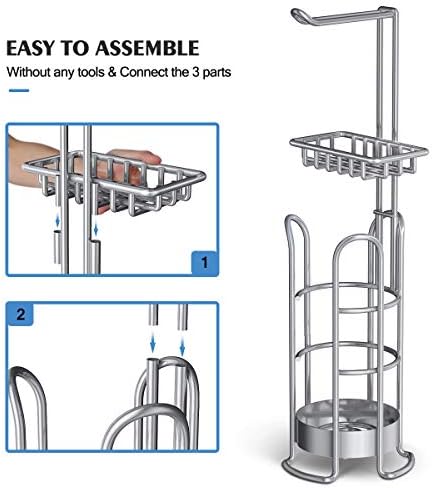 EASY TO ASSEMBLE

Without any tools & Connect the 3 parts

1

2