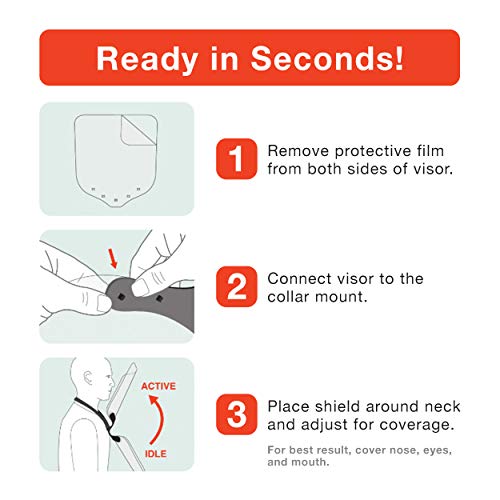 Ready in Seconds!

1 Remove protective film from both sides of visor.

2 Connect visor to the collar mount.

ACTIVE

IDLE

3 Place shield around neck and adjust for coverage.

For best result, cover nose, eyes, and mouth.