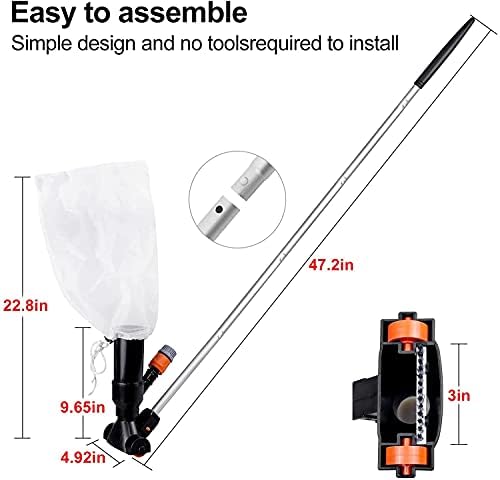 Easy to assemble
Simple design and no toolsrequired to install

47.2in

22.8in

9.65in

4.92in

3in