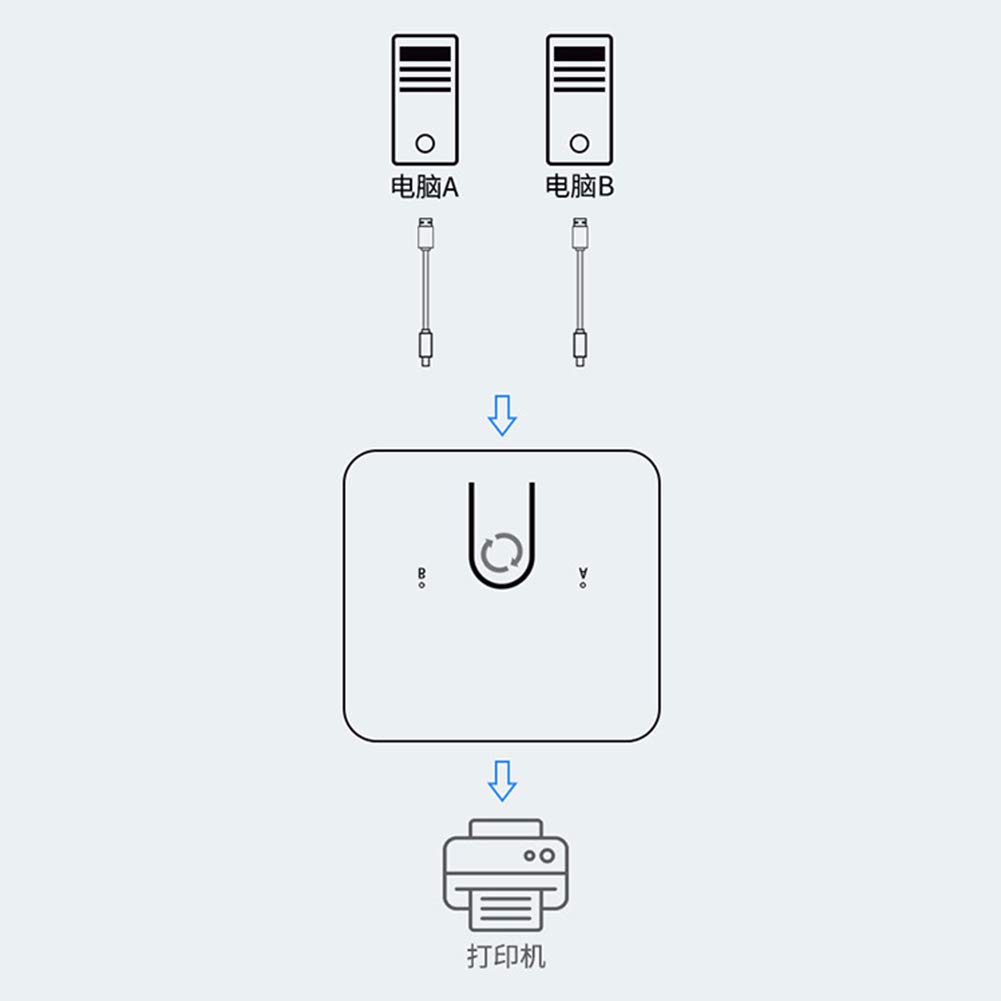 电脑A

电脑B

B

A

打印机