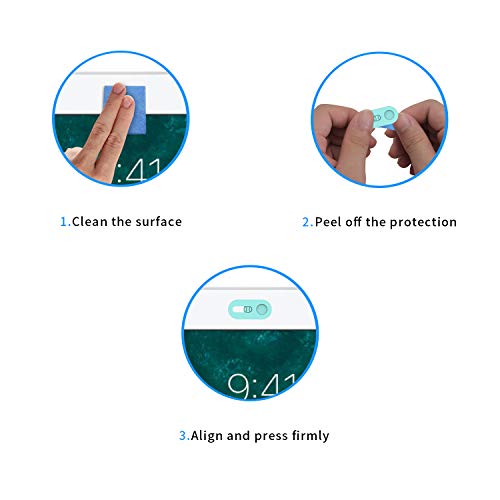 :41

1.Clean the surface

2.Peel off the protection

9:41

3.Align and press firmly