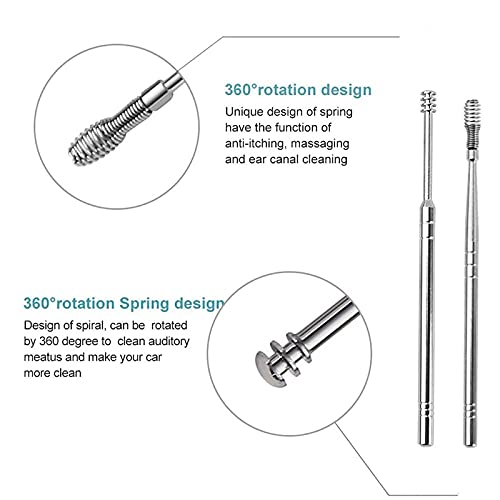 360°rotation design

Unique design of spring have the function of anti-itching, massaging and ear canal cleaning

360°rotation Spring design

Design of spiral, can be rotated by 360 degree to clean auditory meatus and make your car more clean