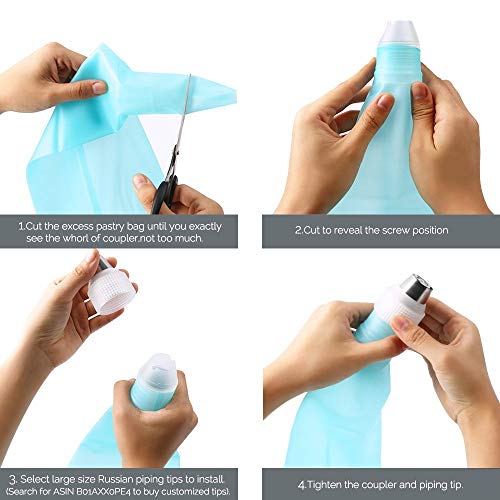 1.Cut the excess pastry bag until you exactly see the whorl of coupler,not too much.

2.Cut to reveal the screw position

3. Select large size Russian piping tips to install. (Search for ASIN B01AXX0PE4 to buy customized tips).

4.Tighten the coupler and piping tip.