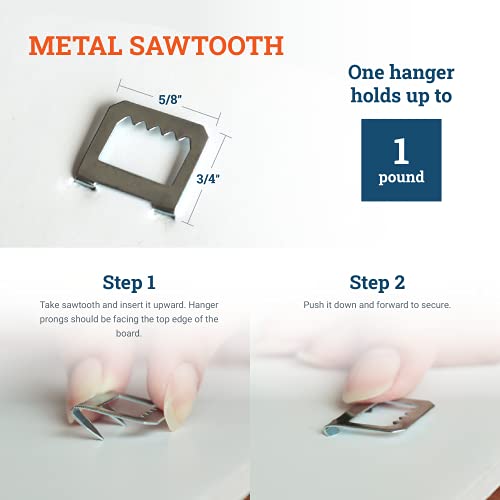 METAL SAWTOOTH

5/8"

3/4"

One hanger holds up to

1
pound

Step 1

Take sawtooth and insert it upward. Hanger prongs should be facing the top edge of the board.

Step 2

Push it down and forward to secure.