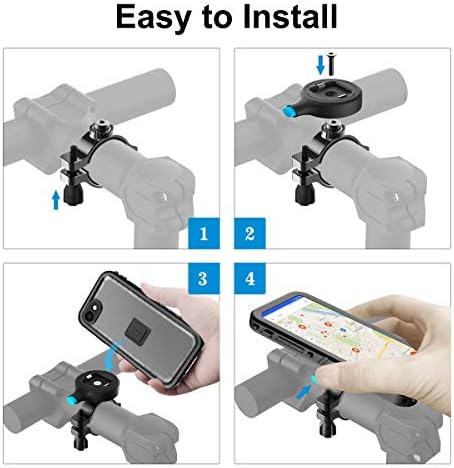 Easy to Install

1

2

3

4