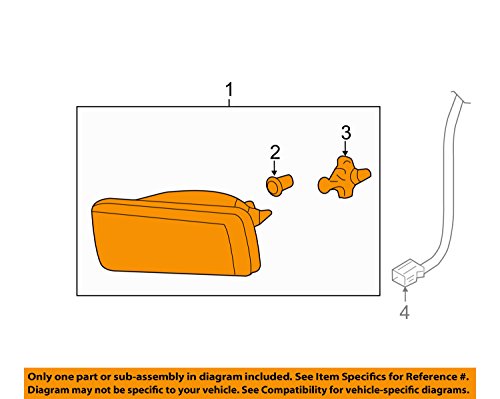 1

2

3

4

Only one part or sub-assembly in diagram included. See Item Specifics for Reference #.
Diagram may not be specific to your vehicle. See Compatibility for vehicle-specific diagrams.