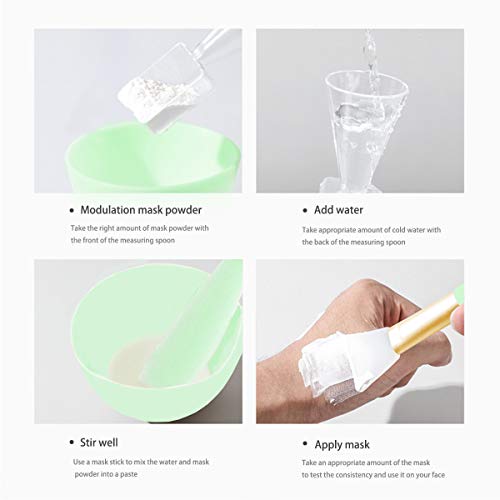 • Modulation mask powder

Take the right amount of mask powder with the front of the measuring spoon

• Add water

Take appropriate amount of cold water with the back of the measuring spoon

• Stir well

Use a mask stick to mix the water and mask powder into a paste

• Apply mask

Take an appropriate amount of the mask to test the consistency and use it on your face