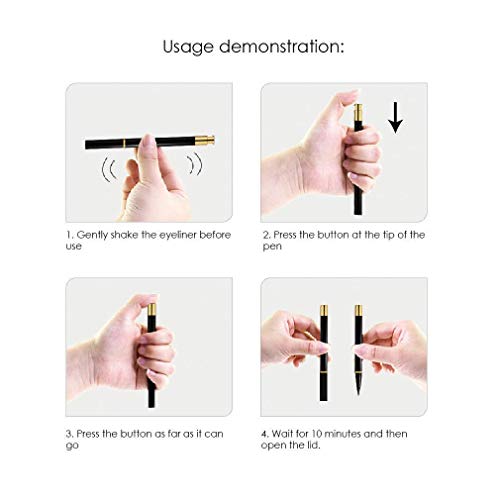 Usage demonstration:

1. Gently shake the eyeliner before use

2. Press the button at the tip of the pen

3. Press the button as far as it can go

4. Wait for 10 minutes and then open the lid.