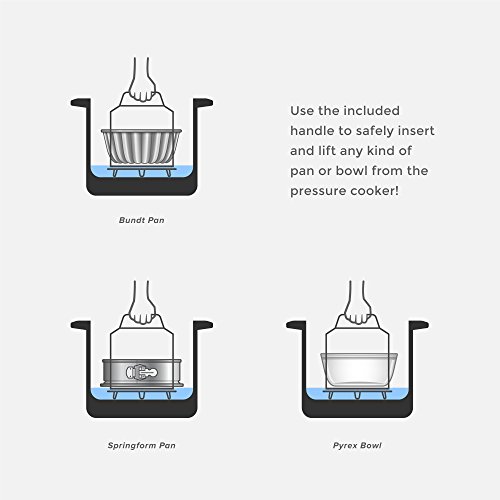 Bundt Pan

Use the included handle to safely insert and lift any kind of pan or bowl from the pressure cooker!

Springform Pan

Pyrex Bowl