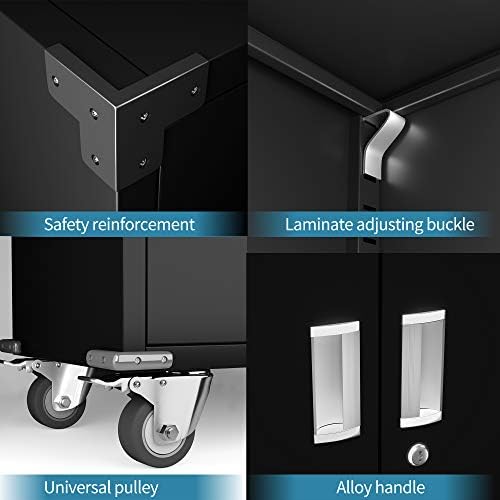 Safety reinforcement

Laminate adjusting buckle

Universal pulley

Alloy handle