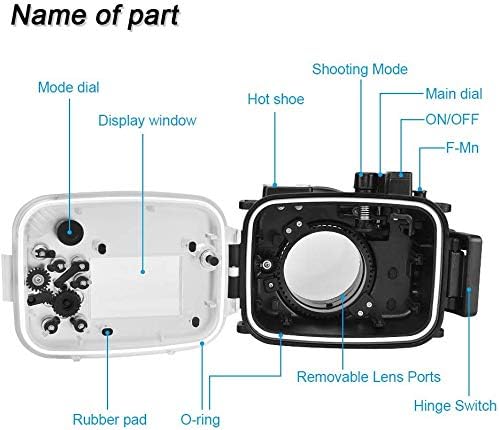 Name of part

Mode dial

Display window

Hot shoe

Shooting Mode

Main dial

ON/OFF

F-Mn

Removable Lens Ports

Hinge Switch

Rubber pad

O-ring