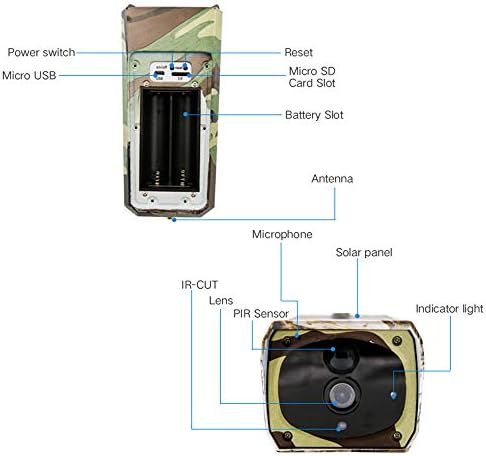 Power switch
Reset
Micro USB
Micro SD Card Slot
Battery Slot
Antenna
Microphone
Solar panel
IR-CUT
Lens
PIR Sensor
Indicator light