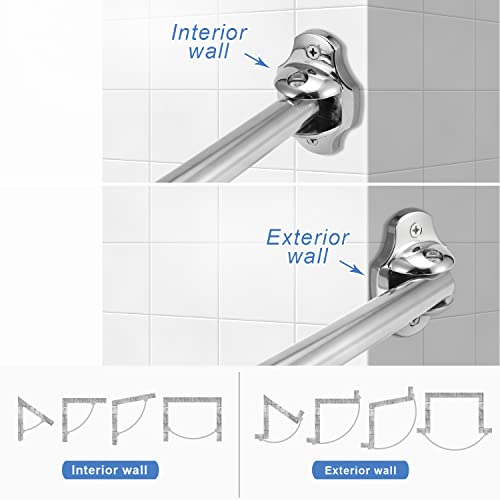 Interior wall

Exterior wall

Interior wall

Exterior wall