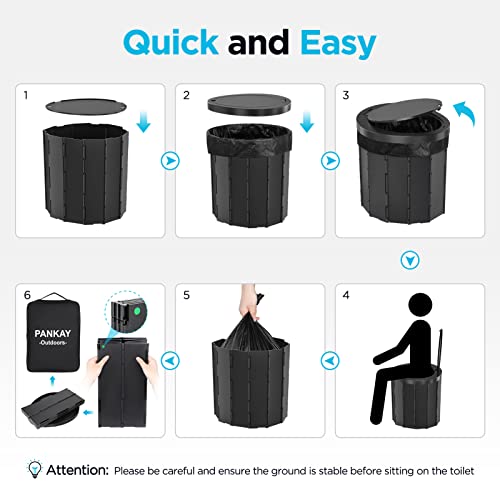 Quick and Easy

1

2

3

6

PANKAY
-Outdoors-

5

4

Attention: Please be careful and ensure the ground is stable before sitting on the toilet