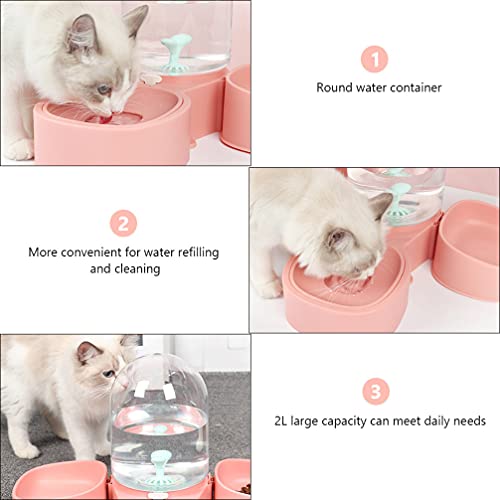 1

Round water container

2

More convenient for water refilling and cleaning

3

2L large capacity can meet daily needs