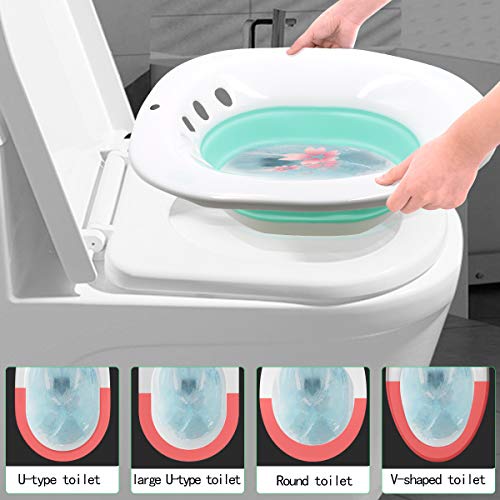 U-type toilet

large U-type toilet

Round toilet

V-shaped toilet