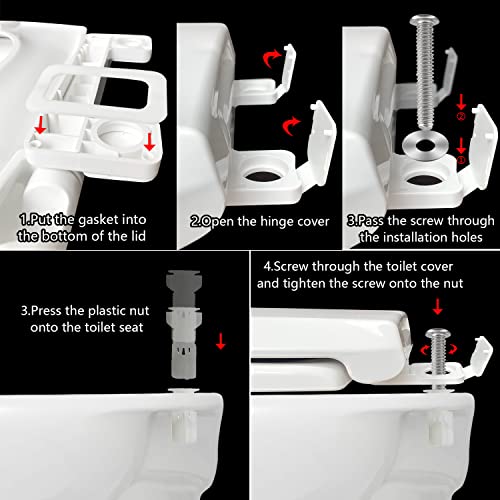 1.Put the gasket into the bottom of the lid

2.Open the hinge cover

②
①

3.Pass the screw through the installation holes

3.Press the plastic nut onto the toilet seat

4.Screw through the toilet cover and tighten the screw onto the nut